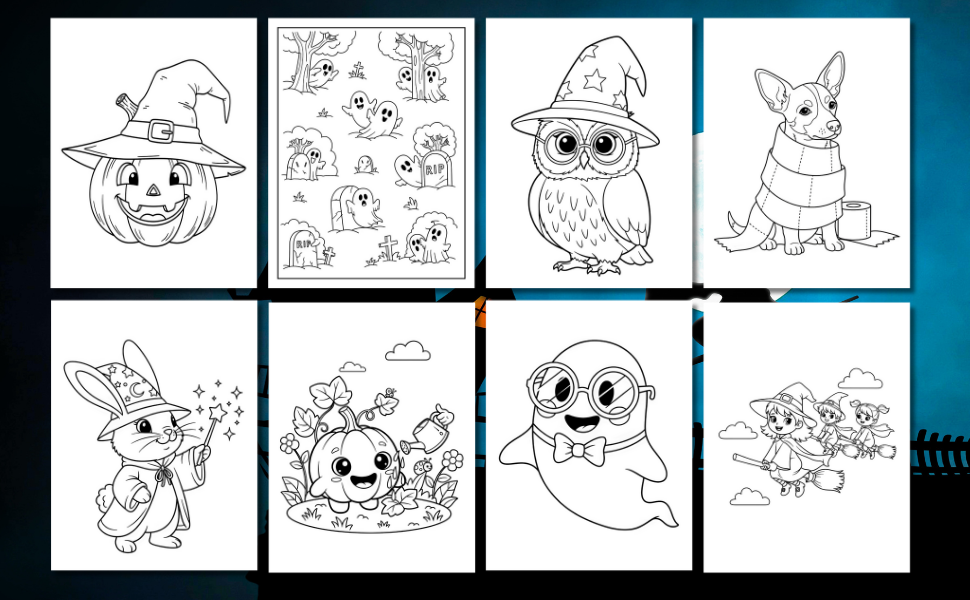 RIP

RIP